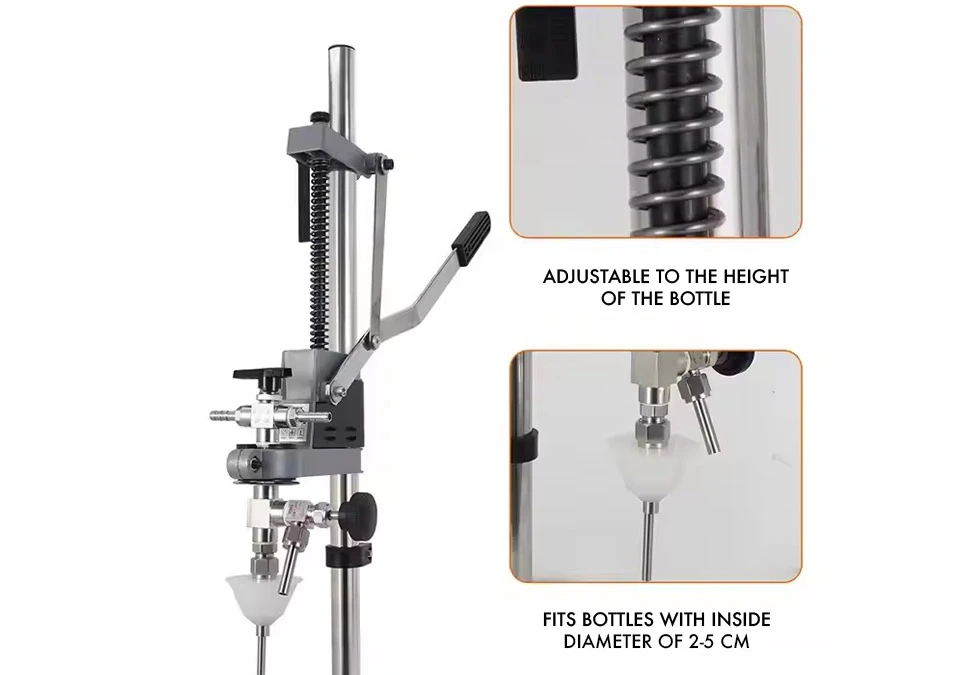 ADJUSTABLE TO THE HEIGHT OF THE BOTTLE

FITS BOTTLES WITH INSIDE DIAMETER OF 2-5 CM